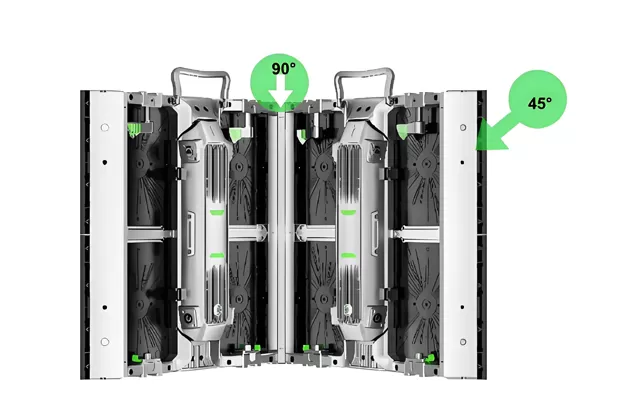 90°

45°