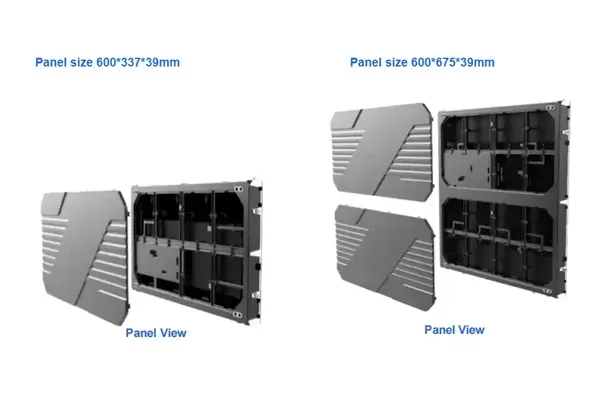 Panel size 600*337*39mm

Panel View

Panel size 600*675*39mm

Panel View