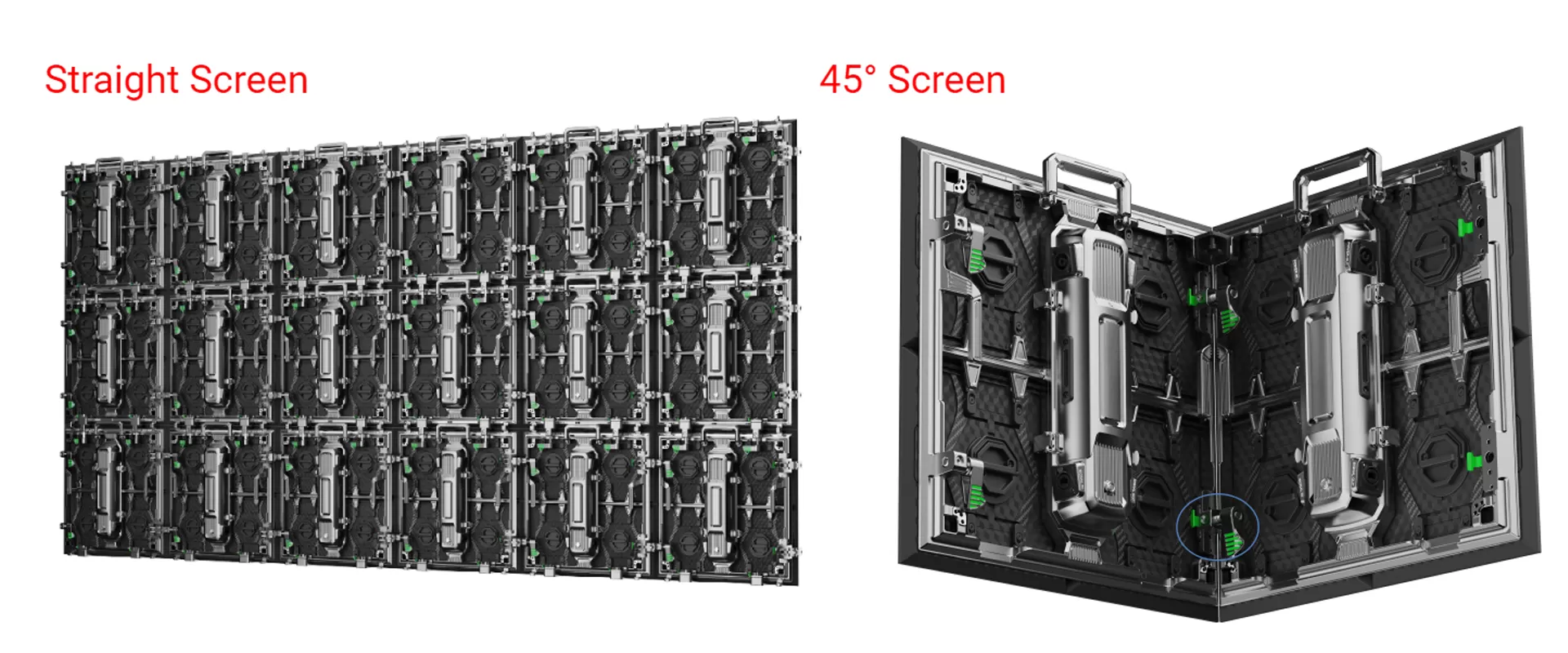 Straight Screen

45° Screen