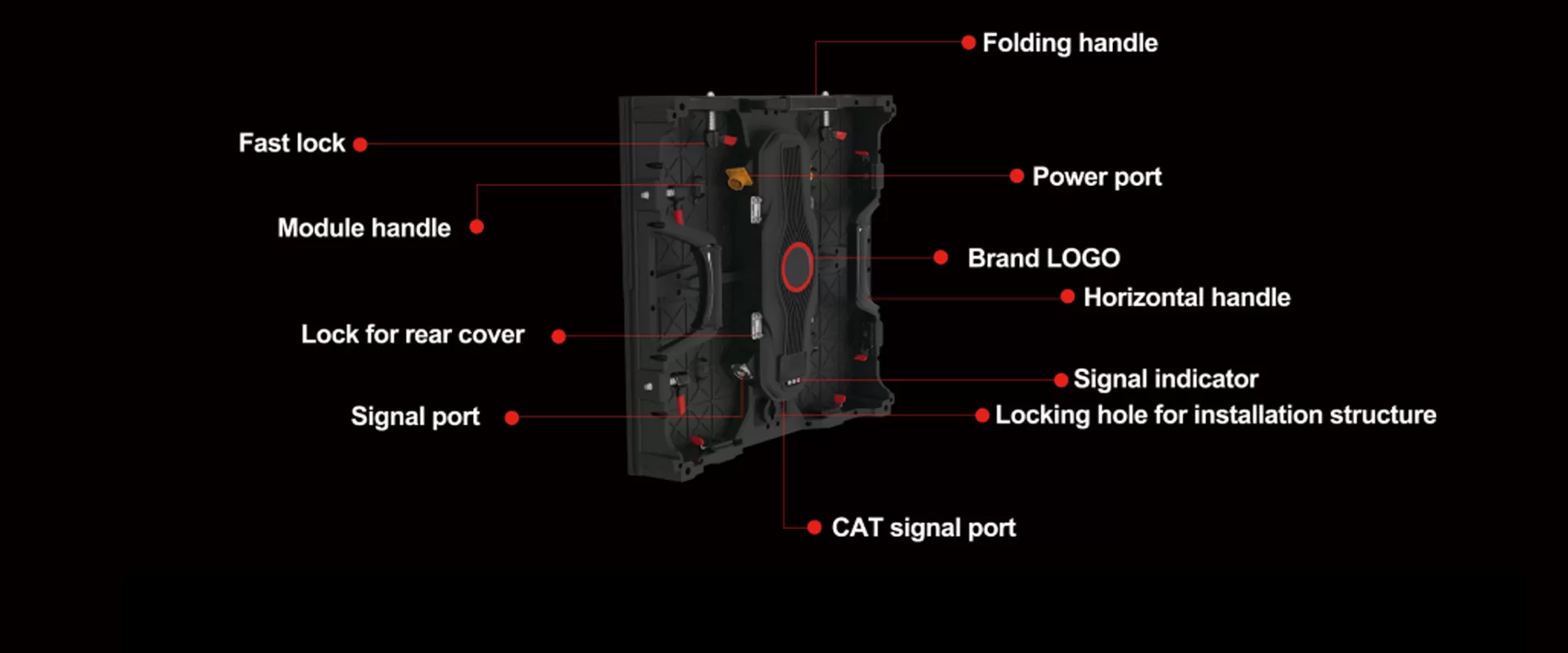 Folding handle

Fast lock

Power port

Module handle

Brand LOGO

Horizontal handle

Lock for rear cover

Signal indicator

Signal port

Locking hole for installation structure

CAT signal port